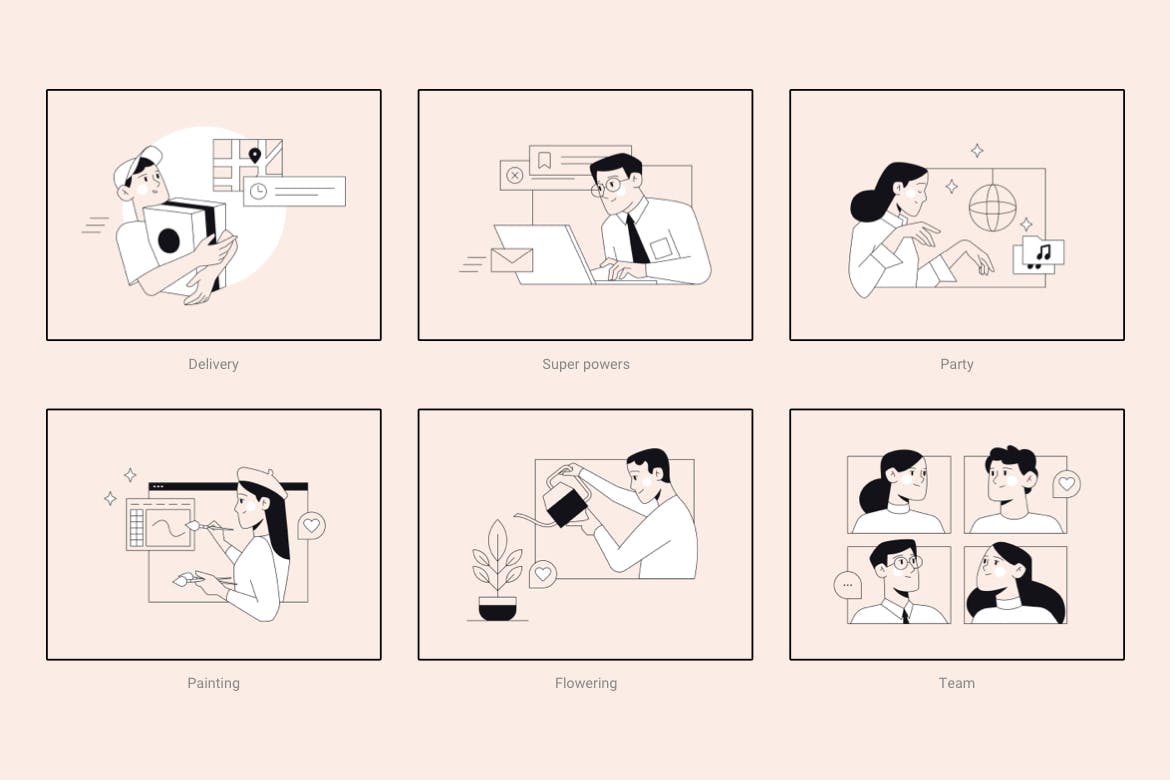 Delivery

Super powers

Party

Painting

Flowering

Team