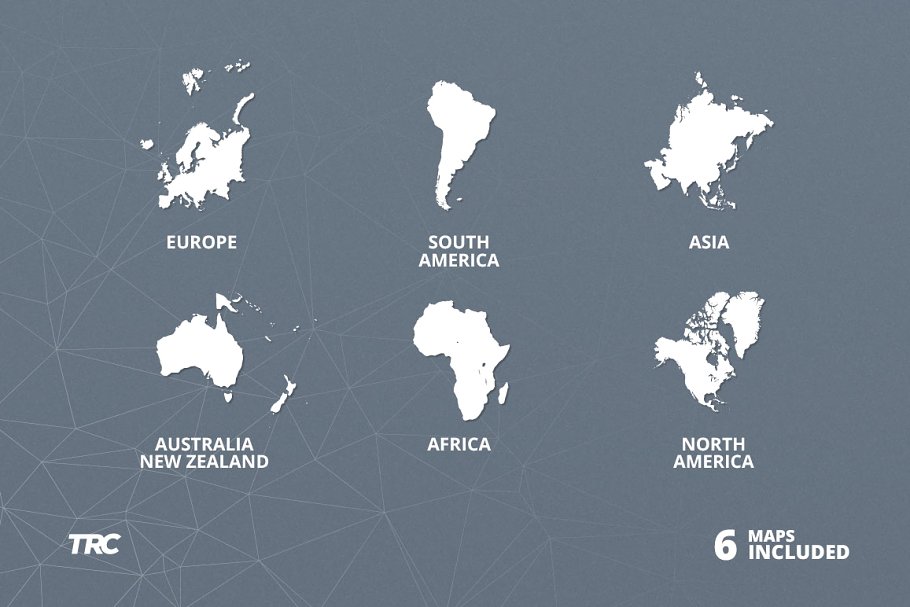 EUROPE

SOUTH AMERICA

ASIA

AUSTRALIA NEW ZEALAND

AFRICA

NORTH AMERICA

TRC

6 MAPS INCLUDED