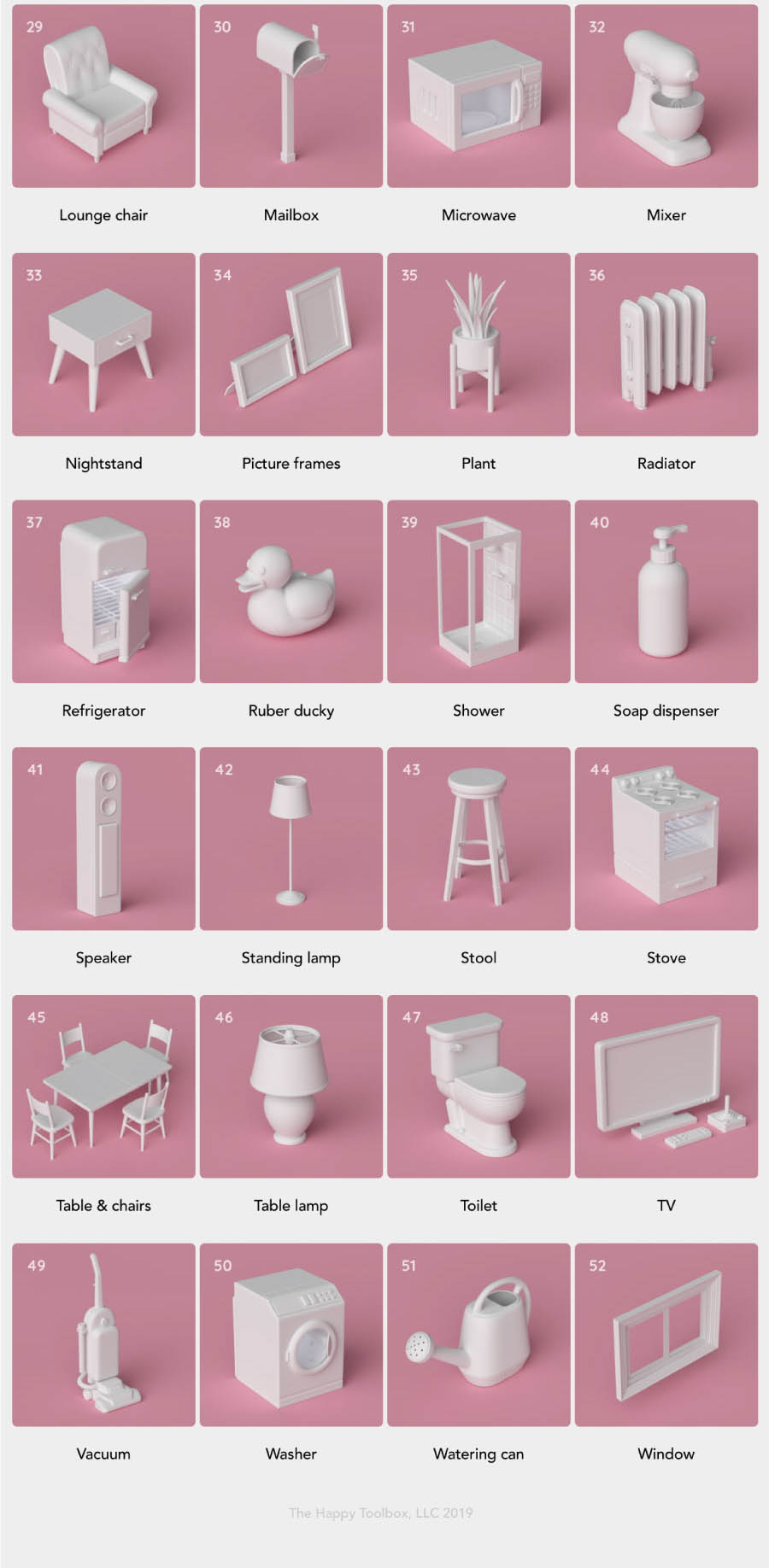 29

Lounge chair

30

Mailbox

31

Microwave

32

Mixer

33

Nightstand

34

Picture frames

35

Plant

36

Radiator

37

Refrigerator

38

Ruber ducky

39

Shower

40

Soap dispenser

41

Speaker

42

Standing lamp

43

Stool

44

Stove

45

Table & chairs

46

Table lamp

47

Toilet

48

TV

49

Vacuum

50

Washer

51

Watering can

52

Window

The Happy Toolbox, LLC 2019