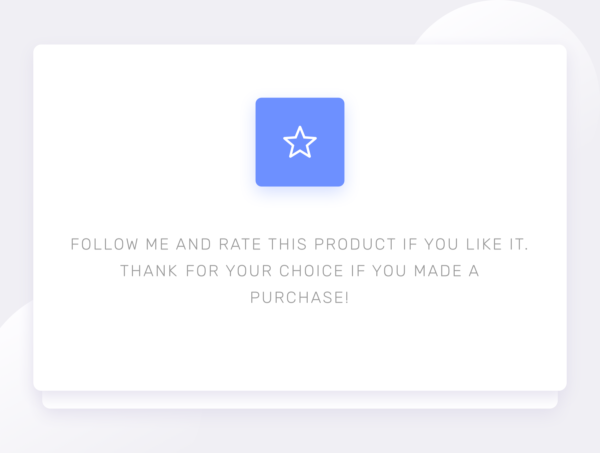 FOLLOW ME AND RATE THIS PRODUCT IF YOU LIKE IT. THANK FOR YOUR CHOICE IF YOU MADE A PURCHASE!